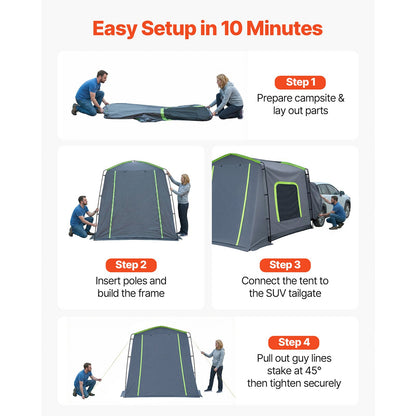 Easy Setup in 10 Minutes

Step 1
Prepare campsite & lay out parts

Step 2
Insert poles and build the frame

Step 3
Connect the tent to the SUV tailgate

Step 4
Pull out guy lines stake at 45° then tighten securely